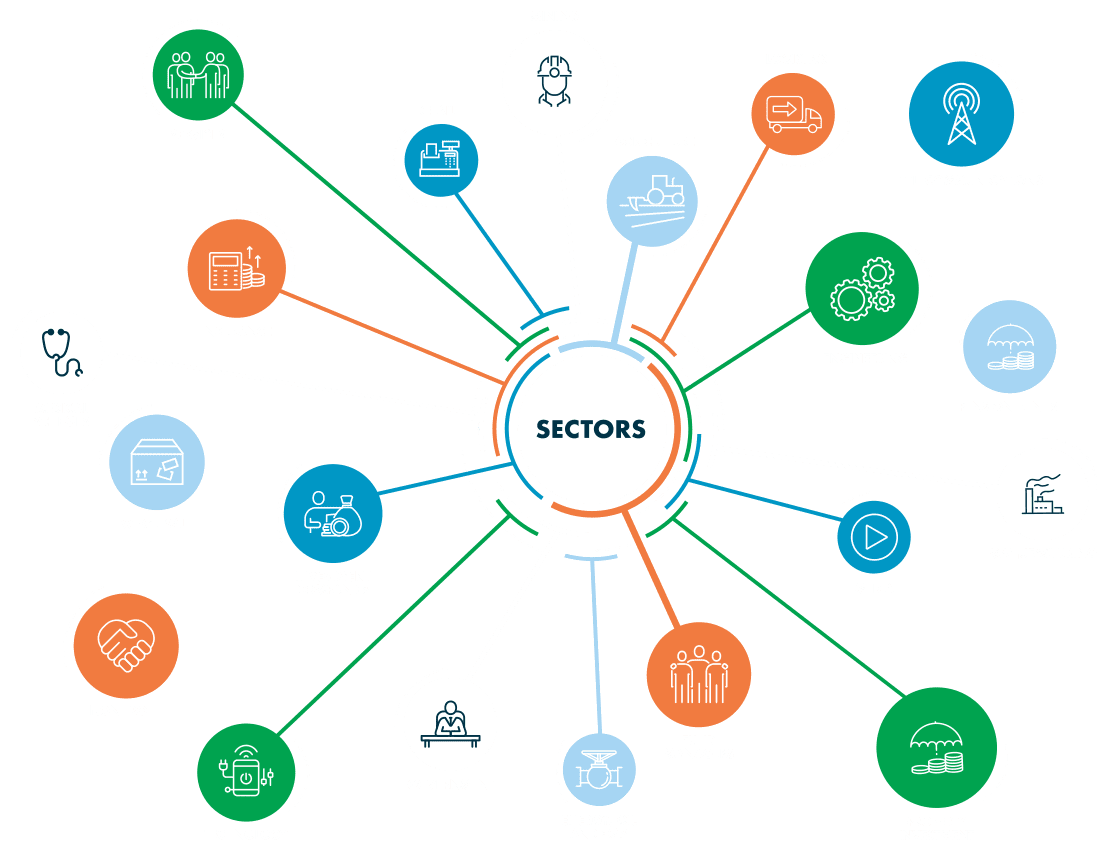 SECTORS